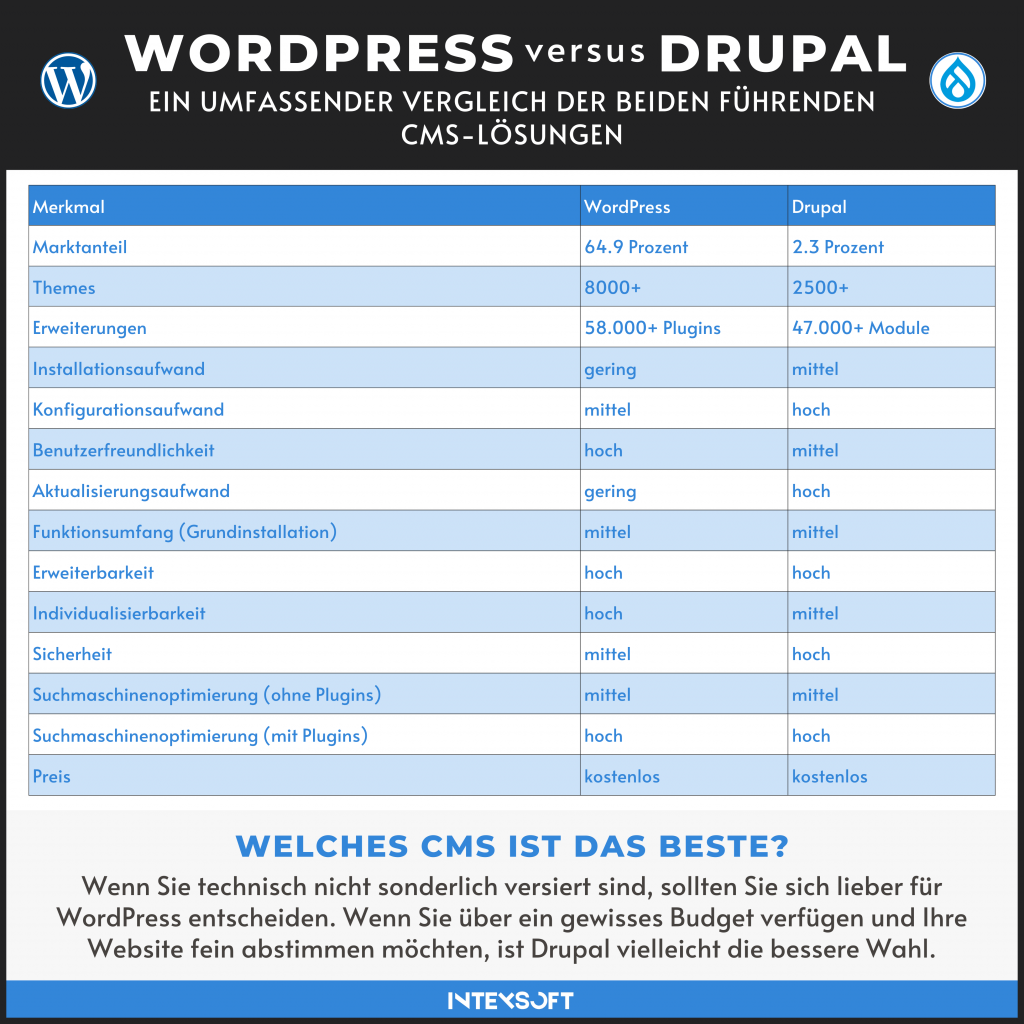 WORDPRESS versus DRUPAL
EIN UMFASSENDER VERGLEICH DER BEIDEN FÜHRENDEN CMS-LÖSUNGEN

| Merkmal | WordPress | Drupal |
|---|---|---|
| Marktanteil | 64.9 Prozent | 2.3 Prozent |
| Themes | 8000+ | 2500+ |
| Erweiterungen | 58.000+ Plugins | 47.000+ Module |
| Installationsaufwand | gering | mittel |
| Konfigurationsaufwand | mittel | hoch |
| Benutzerfreundlichkeit | hoch | mittel |
| Aktualisierungsaufwand | gering | hoch |
| Funktionsumfang (Grundinstallation) | mittel | mittel |
| Erweiterbarkeit | hoch | hoch |
| Individualisierbarkeit | hoch | mittel |
| Sicherheit | mittel | hoch |
| Suchmaschinenoptimierung (ohne Plugins) | mittel | mittel |
| Suchmaschinenoptimierung (mit Plugins) | hoch | hoch |
| Preis | kostenlos | kostenlos |

WELCHES CMS IST DAS BESTE?
Wenn Sie technisch nicht sonderlich versiert sind, sollten Sie sich lieber für WordPress entscheiden. Wenn Sie über ein gewisses Budget verfügen und Ihre Website fein abstimmen möchten, ist Drupal vielleicht die bessere Wahl.

INTEXSOFT