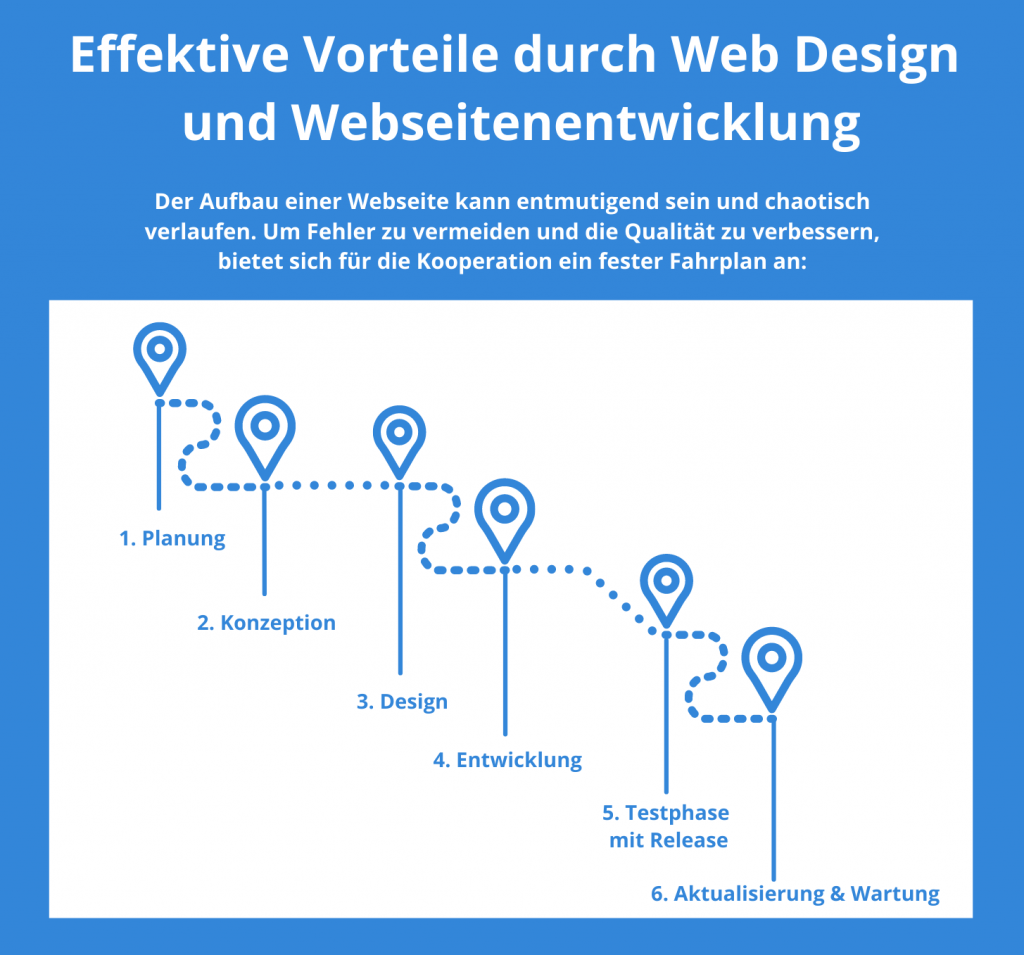 Effektive Vorteile durch Web Design und Webseitenentwicklung

Der Aufbau einer Webseite kann entmutigend sein und chaotisch verlaufen. Um Fehler zu vermeiden und die Qualität zu verbessern, bietet sich für die Kooperation ein fester Fahrplan an:

1. Planung

2. Konzeption

3. Design

4. Entwicklung

5. Testphase mit Release

6. Aktualisierung & Wartung