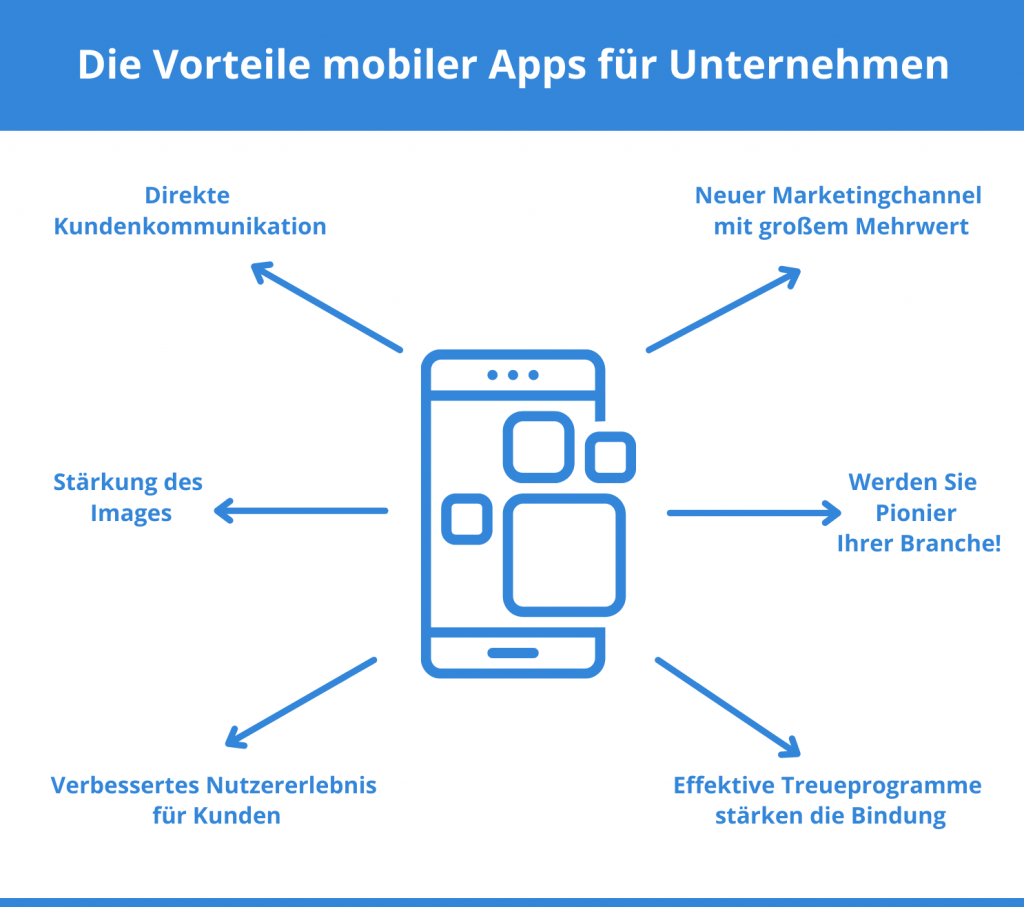 Die Vorteile mobiler Apps für Unternehmen

Direkte Kundenkommunikation

Neuer Marketingchannel mit großem Mehrwert

Stärkung des Images

Werden Sie Pionier Ihrer Branche!

Verbessertes Nutzererlebnis für Kunden

Effektive Treueprogramme stärken die Bindung