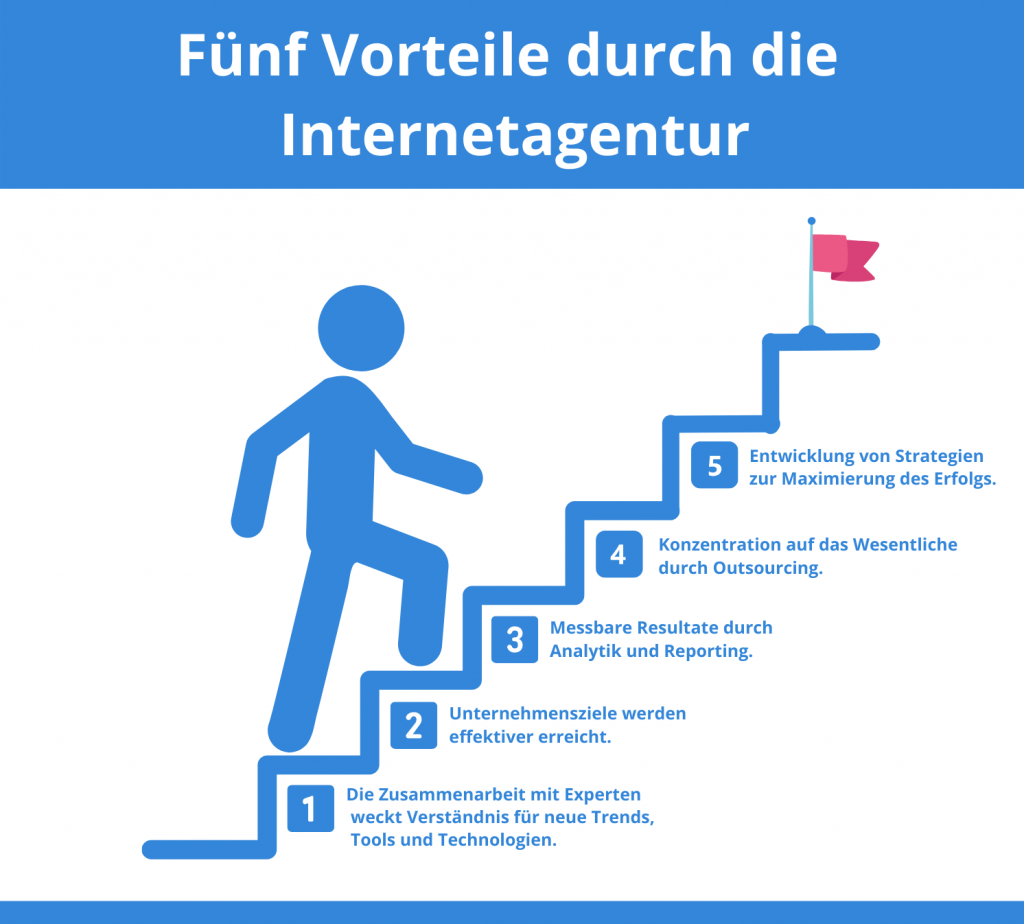 Fünf Vorteile durch die Internetagentur

5 Entwicklung von Strategien zur Maximierung des Erfolgs.

4 Konzentration auf das Wesentliche durch Outsourcing.

3 Messbare Resultate durch Analytik und Reporting.

2 Unternehmensziele werden effektiver erreicht.

1 Die Zusammenarbeit mit Experten weckt Verständnis für neue Trends, Tools und Technologien.